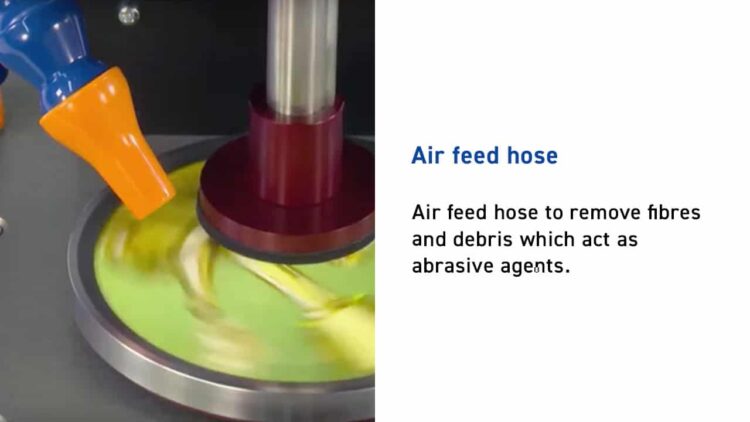 Air feed hose

Air feed hose to remove fibres and debris which act as abrasive agents.