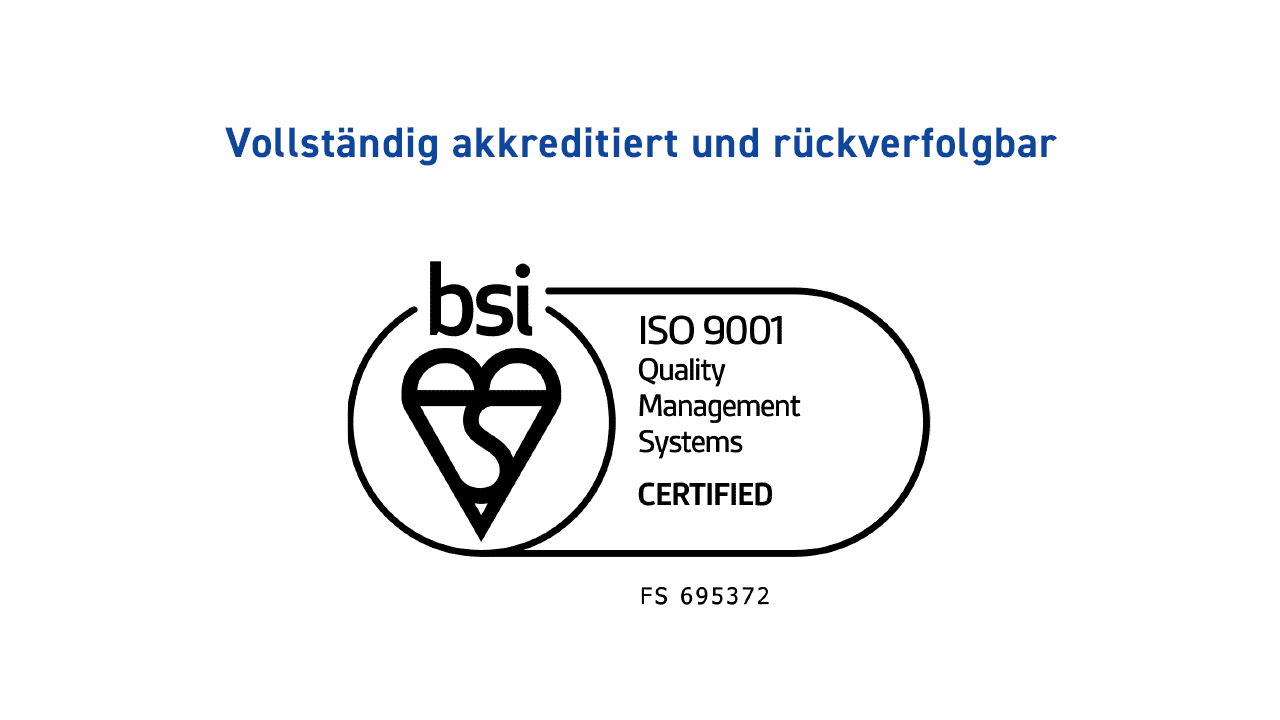 Vollständig akkreditiert und rückverfolgbar

bsi

ISO 9001
Quality
Management
Systems
CERTIFIED

FS 695372