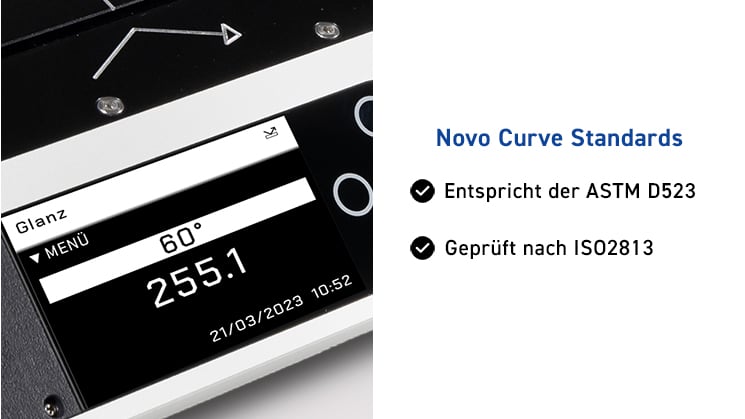 Glanz

▼ MENÜ

60°

255.1

21/03/2023 10:52

Novo Curve Standards

Entspricht der ASTM D523

Geprüft nach ISO2813