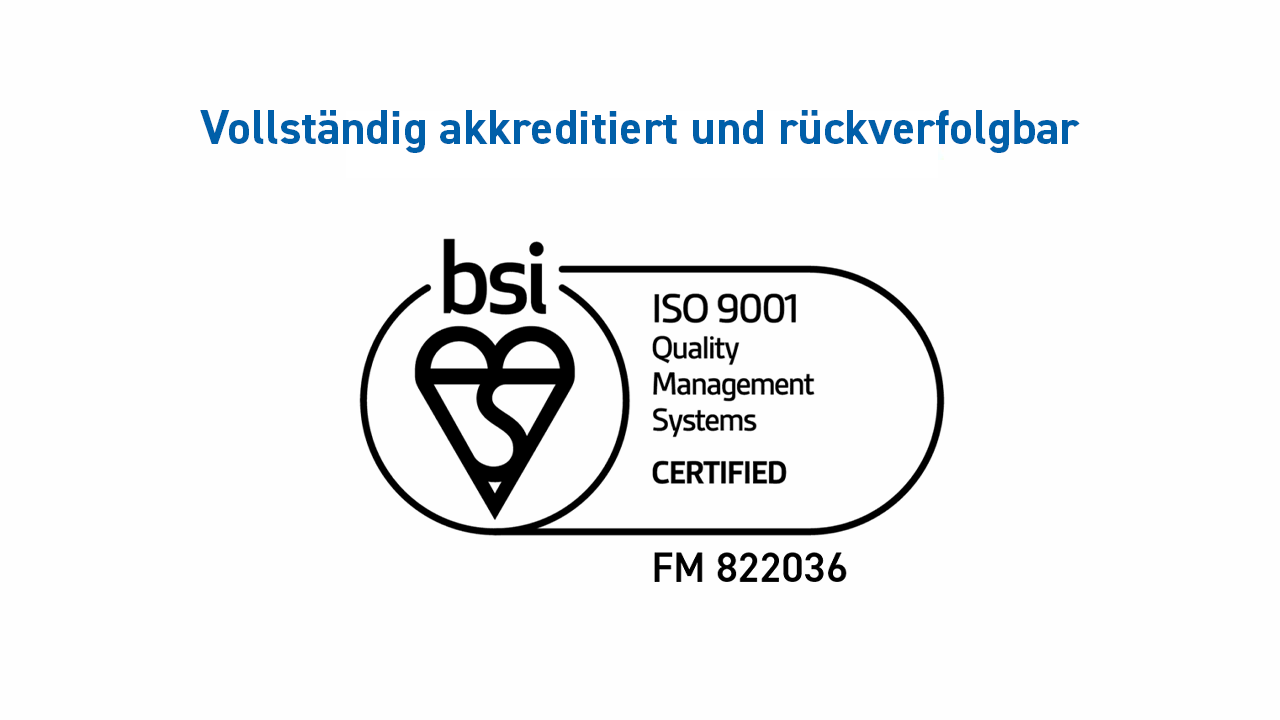 Vollständig akkreditiert und rückverfolgbar

bsi

ISO 9001
Quality
Management
Systems
CERTIFIED

FM 822036