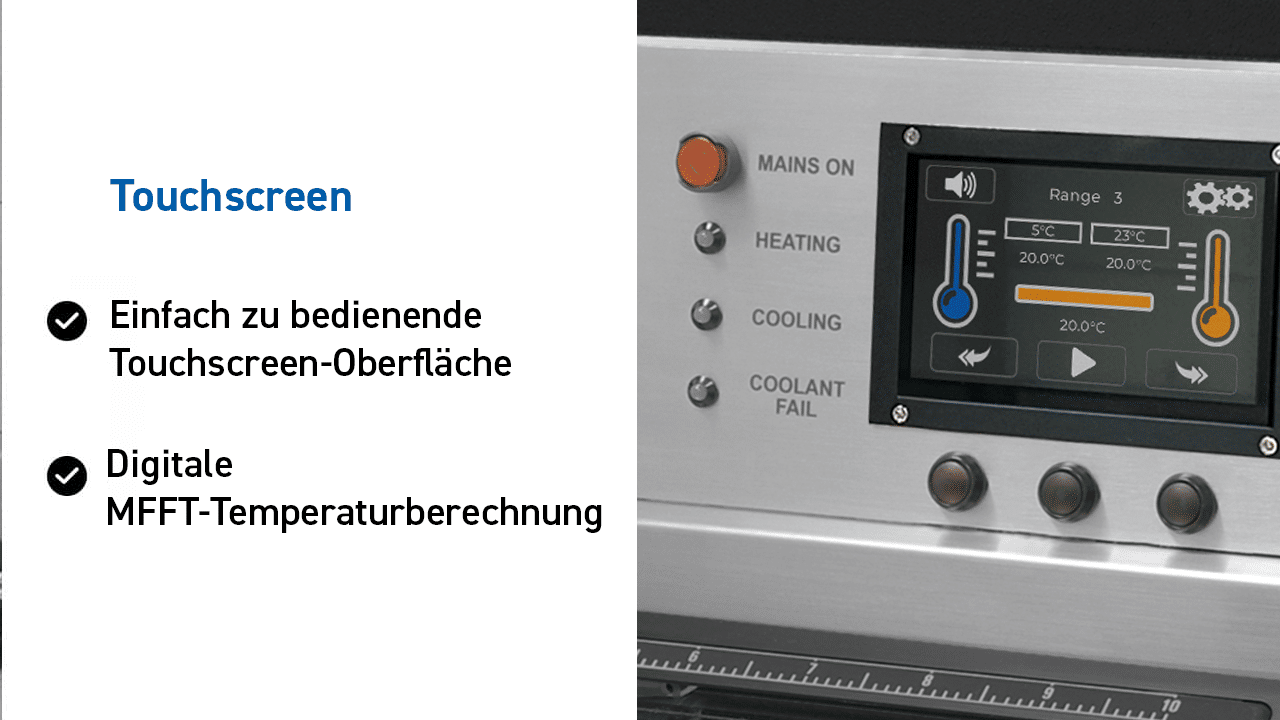 Touchscreen

Einfach zu bedienende Touchscreen-Oberfläche

Digitale MFFT-Temperaturberechnung

MAINS ON

HEATING

COOLING

COOLANT FAIL

Range 3

5°C

23°C

20.0°C

20.0°C

20.0°C

6

7

8

9

10